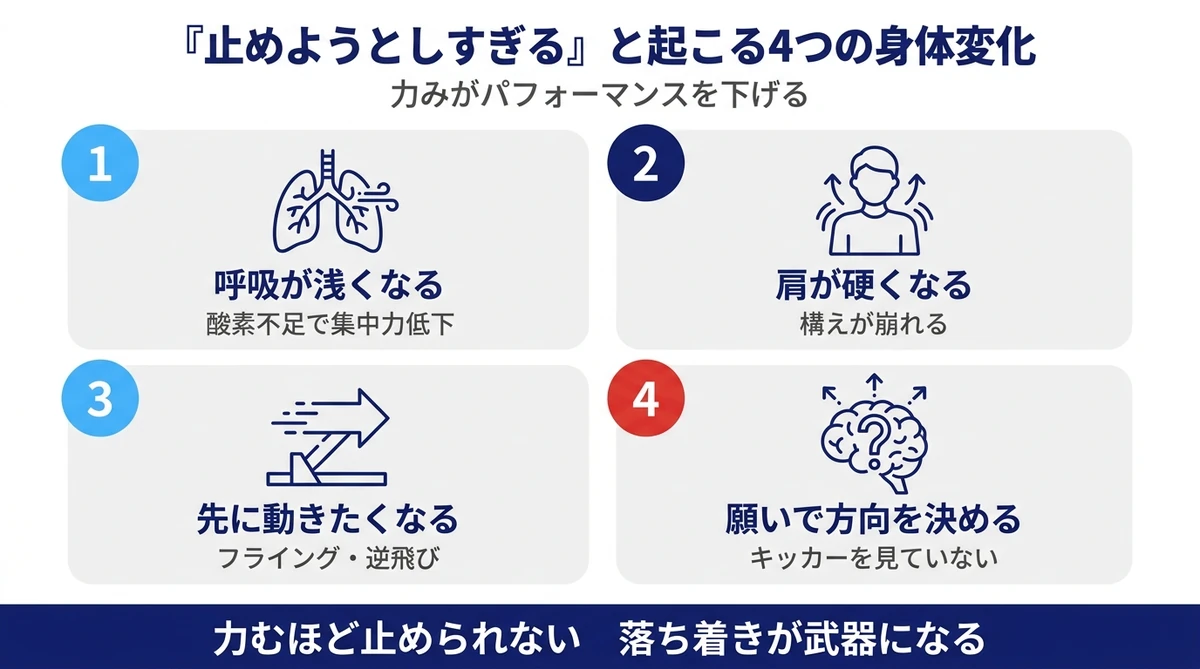 『止めようとしすぎる』と起こる4つの身体変化

力みがパフォーマンスを下げる

1
呼吸が浅くなる
酸素不足で集中力低下

2
肩が硬くなる
構えが崩れる

3
先に動きたくなる
フライング・逆飛び

4
願いで方向を決める
キッカーを見ていない

力むほど止められない　落ち着きが武器になる